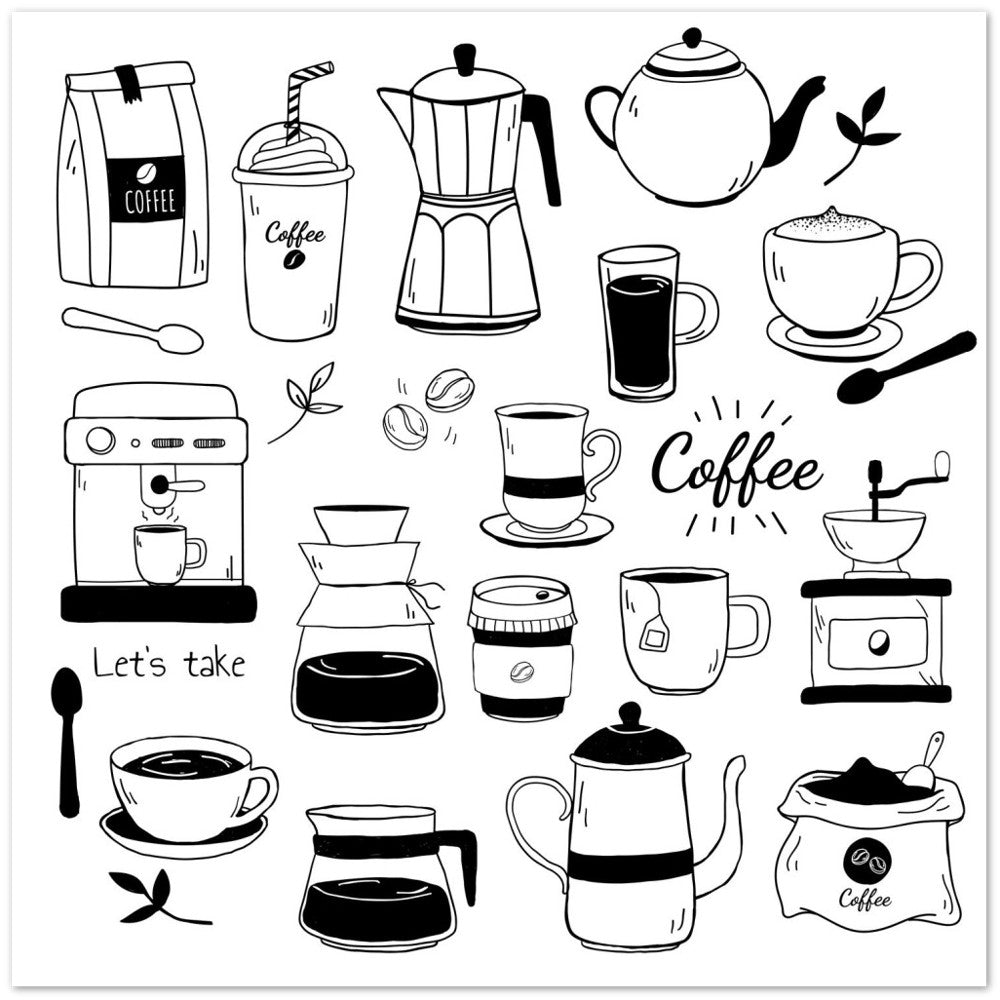 COFFEE

Coffee

Coffee

Let's take

Coffee